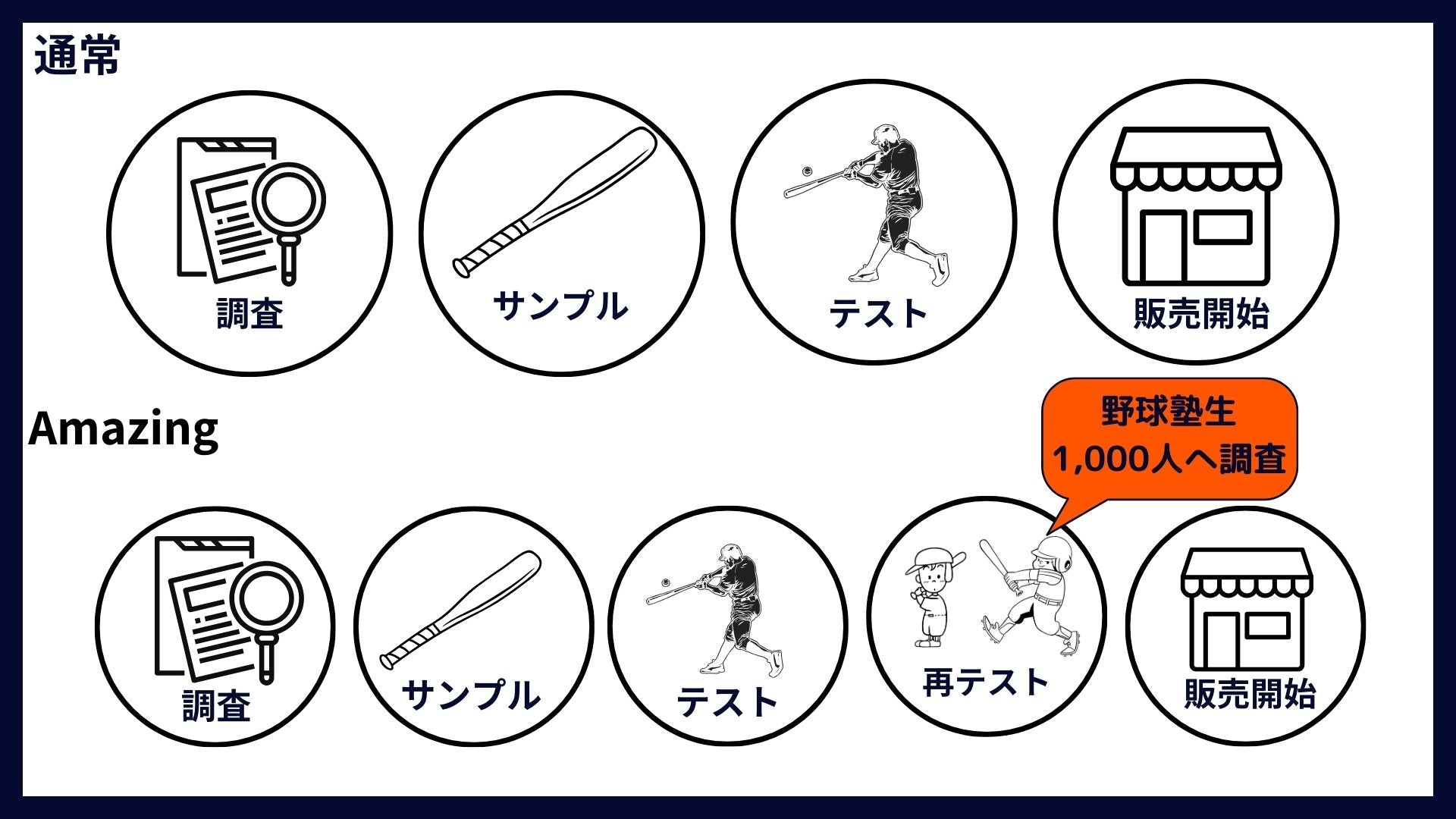 通常

調査

サンプル

テスト

販売開始

Amazing

野球塾生
1,000人へ調査

調査

サンプル

テスト

再テスト

販売開始